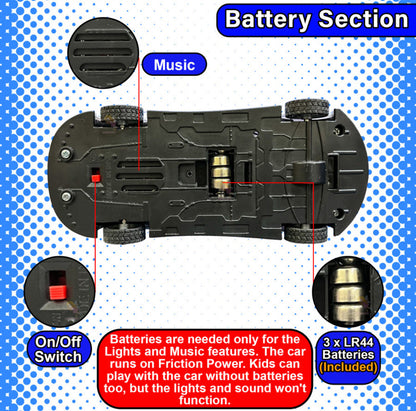 Battery Section

Music

On/Off Switch

Batteries are needed only for the Lights and Music features. The car runs on Friction Power. Kids can play with the car without batteries too, but the lights and sound won't function.

3 x LR44 Batteries (Included)